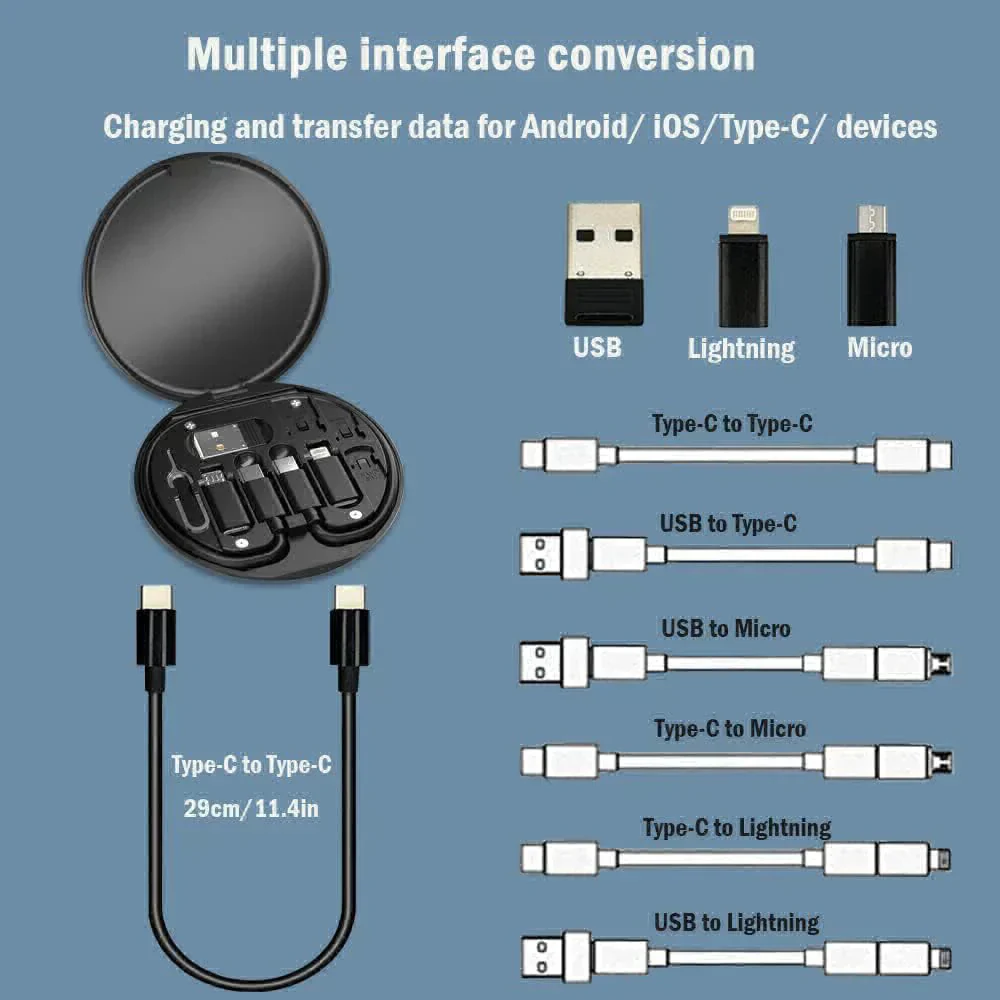 Multiple interface conversion

Charging and transfer data for Android/ iOS/Type-C/ devices

USB

Lightning

Micro

Type-C to Type-C

USB to Type-C

USB to Micro

Type-C to Micro

Type-C to Lightning

USB to Lightning

Type-C to Type-C

29cm/11.4in